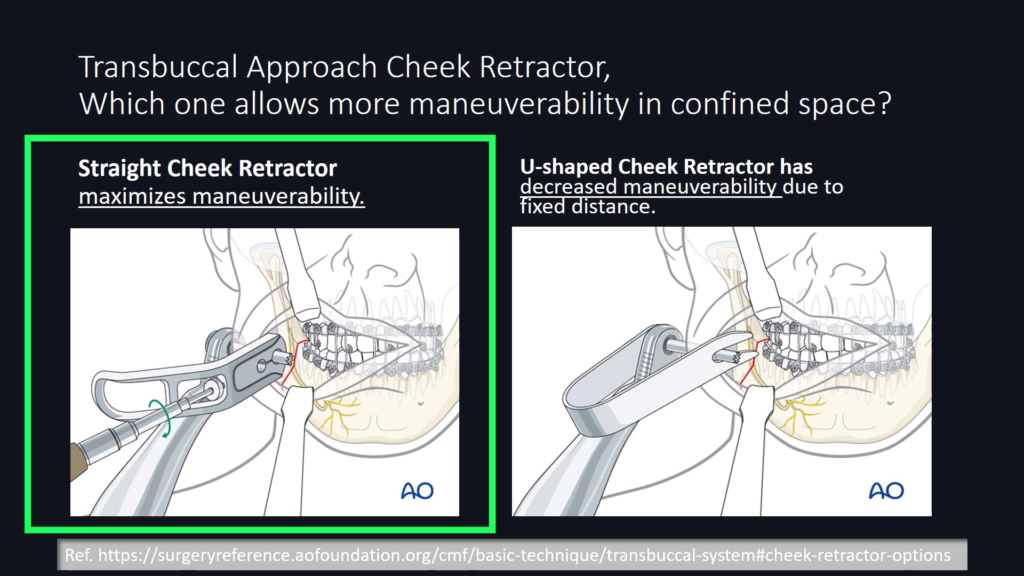 Transbuccal Approach Cheek Retractor,
Which one allows more maneuverability in confined space?

Straight Cheek Retractor
maximizes maneuverability.

AO

U-shaped Cheek Retractor has decreased maneuverability due to fixed distance.

AO

Ref. https://surgeryreference.aofoundation.org/cmf/basic-technique/transbuccal-system#cheek-retractor-options